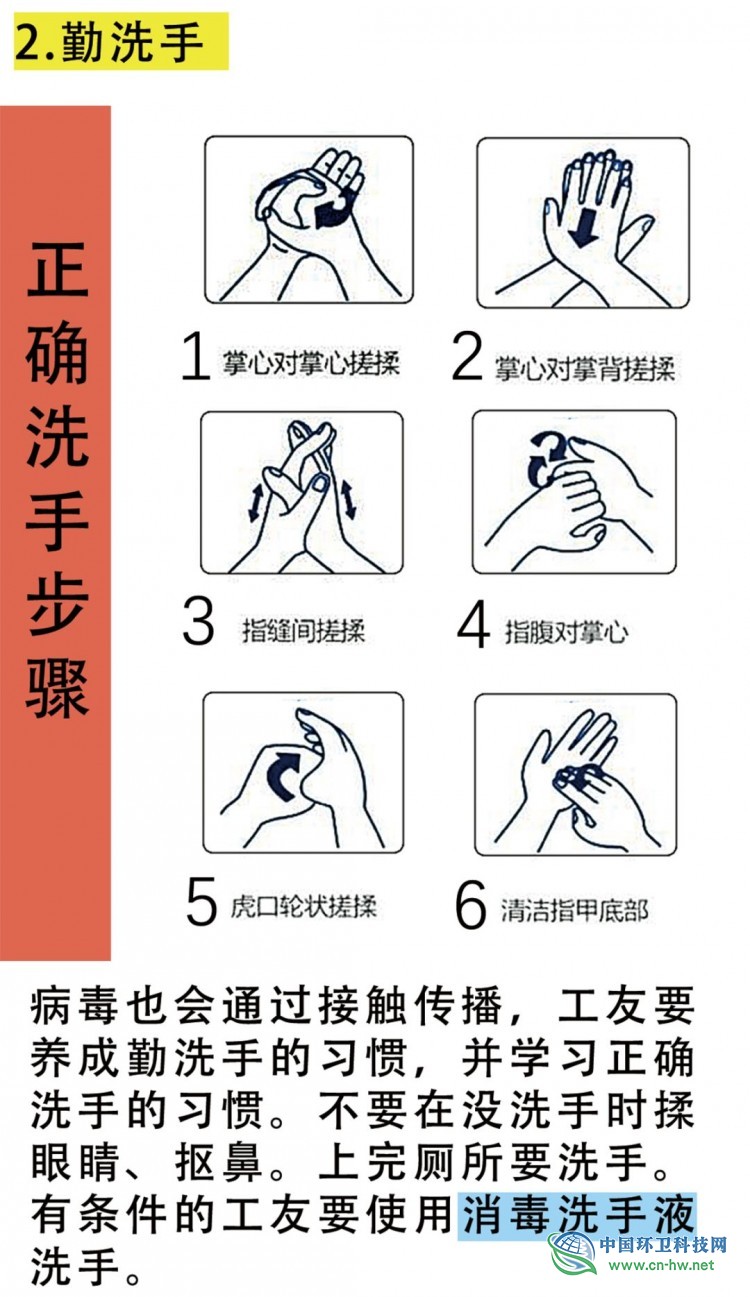 2.勤洗手

正确洗手步骤

1 掌心对掌心搓揉

2 掌心对掌背搓揉

3 指缝间搓揉

4 指腹对掌心

5 虎口轮状搓揉

6 清洁指甲底部

病毒也会通过接触传播，工友要养成勤洗手的习惯，并学习正确洗手的习惯。不要在没洗手时揉眼睛、抠鼻。上完厕所要洗手。有条件的工友要使用消毒洗手液洗手。

中国环卫科技网
www.cn-hw.net